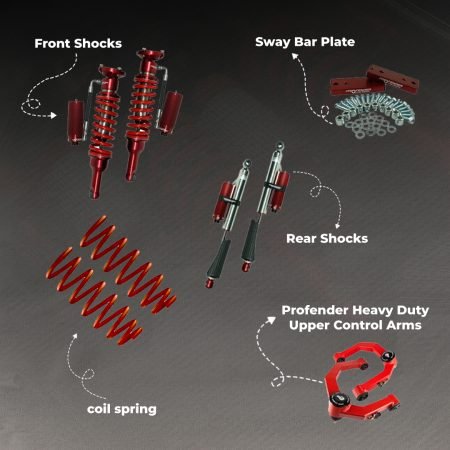 Front Shocks

Sway Bar Plate

Rear Shocks

Profender Heavy Duty Upper Control Arms

coil spring